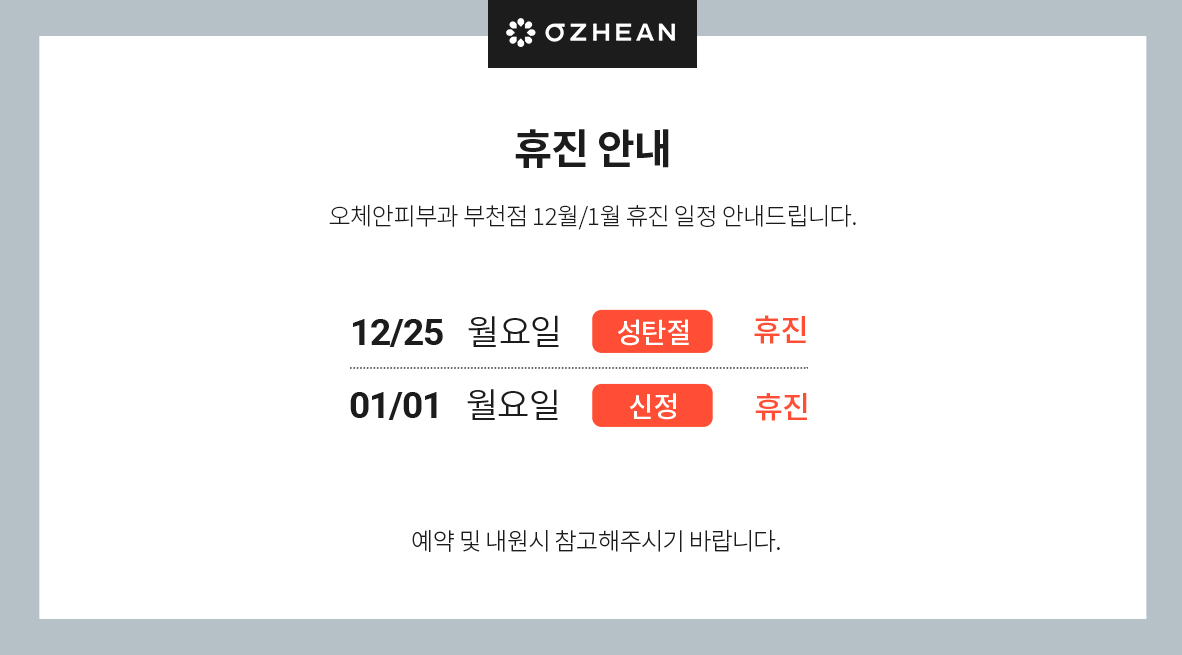 OZHEAN

휴진 안내

오체안피부과 부천점 12월/1월 휴진 일정 안내드립니다.

12/25 월요일 성탄절 휴진

01/01 월요일 신정 휴진

예약 및 내원시 참고해주시기 바랍니다.